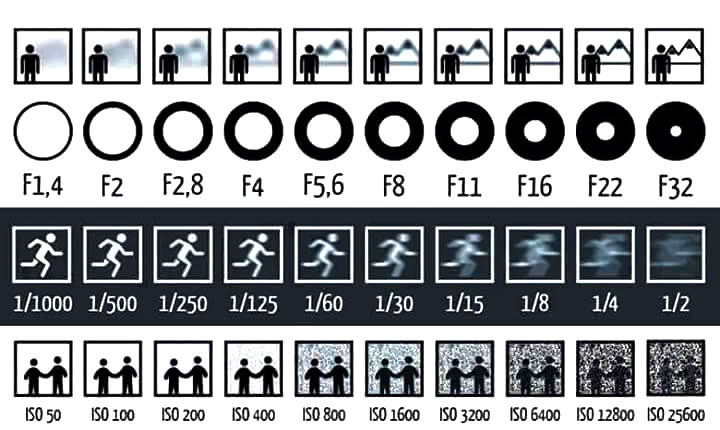 F1,4 F2 F2,8 F4 F5,6 F8 F11 F16 F22 F32

1/1000 1/500 1/250 1/125 1/60 1/30 1/15 1/8 1/4 1/2

ISO 50 ISO 100 ISO 200 ISO 400 ISO 800 ISO 1600 ISO 3200 ISO 6400 ISO 12800 ISO 25600