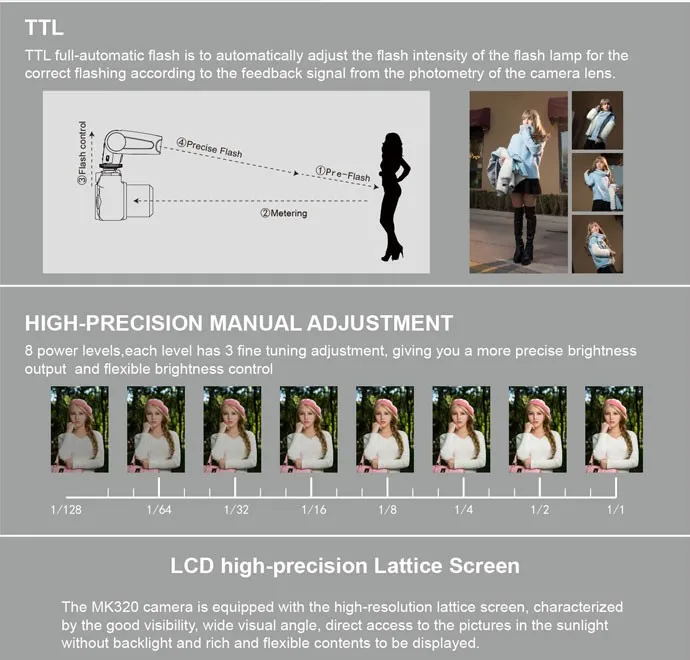 TTL

TTL full-automatic flash is to automatically adjust the flash intensity of the flash lamp for the correct flashing according to the feedback signal from the photometry of the camera lens.

③Flash control

④Precise Flash

①Pre-Flash

②Metering

HIGH-PRECISION MANUAL ADJUSTMENT

8 power levels,each level has 3 fine tuning adjustment, giving you a more precise brightness output and flexible brightness control

1/128 1/64 1/32 1/16 1/8 1/4 1/2 1/1

LCD high-precision Lattice Screen

The MK320 camera is equipped with the high-resolution lattice screen, characterized by the good visibility, wide visual angle, direct access to the pictures in the sunlight without backlight and rich and flexible contents to be displayed.