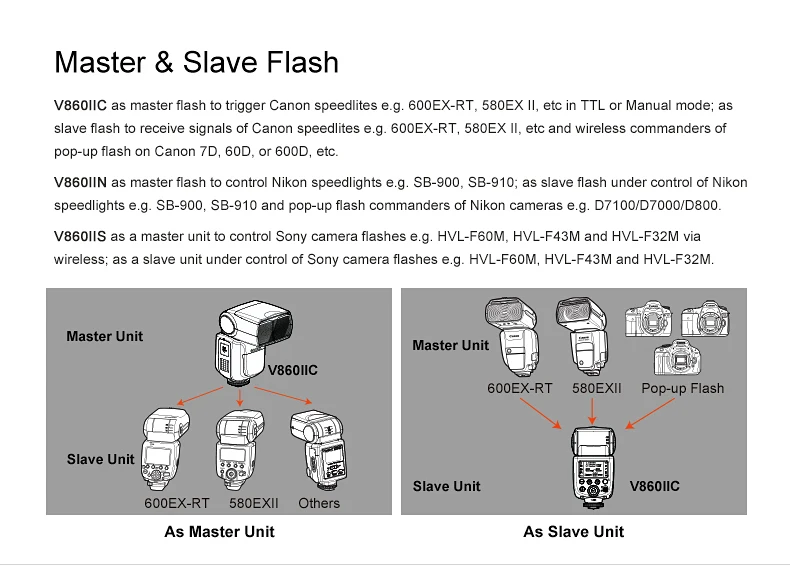 Master & Slave Flash

V860IIC as master flash to trigger Canon speedlites e.g. 600EX-RT, 580EX II, etc in TTL or Manual mode; as slave flash to receive signals of Canon speedlites e.g. 600EX-RT, 580EX II, etc and wireless commanders of pop-up flash on Canon 7D, 60D, or 600D, etc.

V860IIN as master flash to control Nikon speedlights e.g. SB-900, SB-910; as slave flash under control of Nikon speedlights e.g. SB-900, SB-910 and pop-up flash commanders of Nikon cameras e.g. D7100/D7000/D800.

V860IIS as a master unit to control Sony camera flashes e.g. HVL-F60M, HVL-F43M and HVL-F32M via wireless; as a slave unit under control of Sony camera flashes e.g. HVL-F60M, HVL-F43M and HVL-F32M.

Master Unit

V860IIC

Slave Unit

600EX-RT 580EXII Others

As Master Unit

Master Unit

600EX-RT 580EXII Pop-up Flash

Slave Unit

V860IIC

As Slave Unit