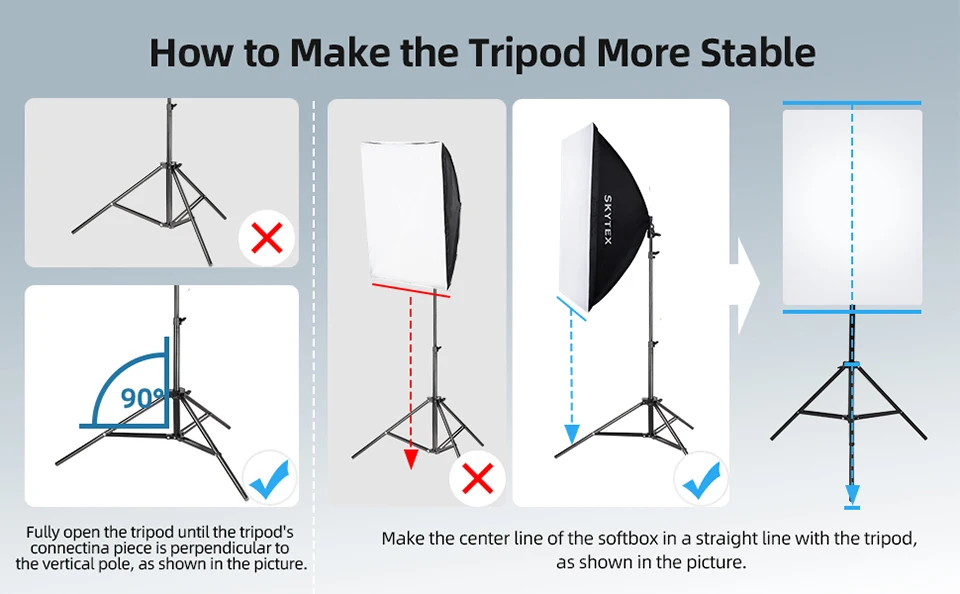 How to Make the Tripod More Stable

90°

SKYTEX

Fully open the tripod until the tripod's connectina piece is perpendicular to the vertical pole, as shown in the picture.

Make the center line of the softbox in a straight line with the tripod, as shown in the picture.