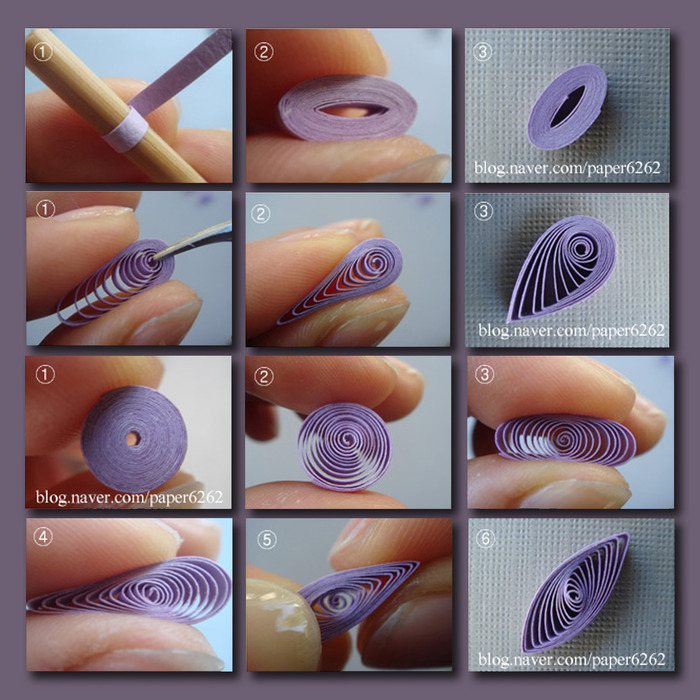 ①

②

③
blog.naver.com/paper6262

①

②

③
blog.naver.com/paper6262

①
blog.naver.com/paper6262

②

③

④

⑤

⑥
blog.naver.com/paper6262