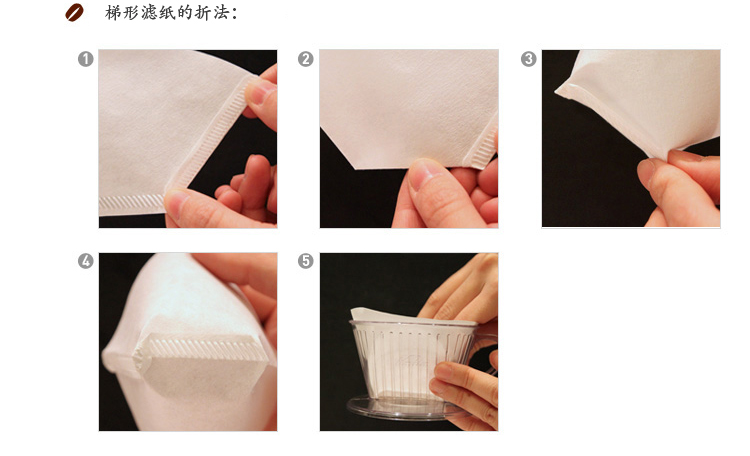 梯形滤纸的折法：

1

2

3

4

5