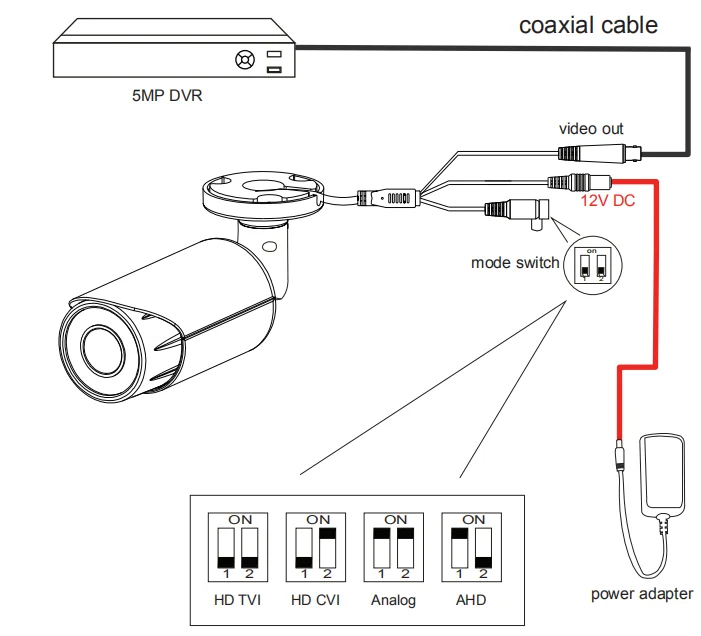 coaxial cable

5MP DVR

video out

12V DC

mode switch

on
1 2

ON
1 2
HD TVI

ON
1 2
HD CVI

ON
1 2
Analog

ON
1 2
AHD

power adapter