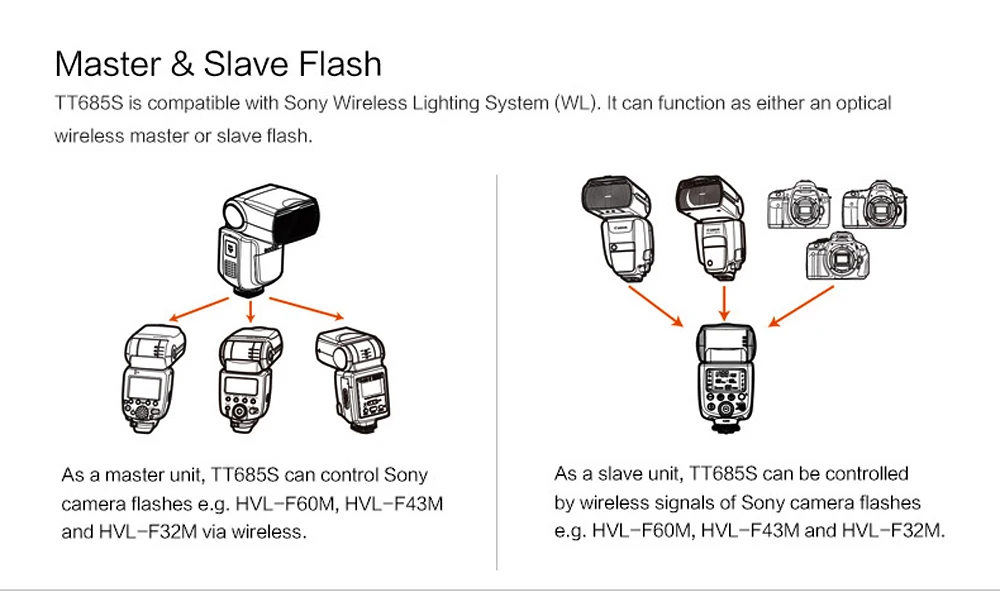 Master & Slave Flash

TT685S is compatible with Sony Wireless Lighting System (WL). It can function as either an optical wireless master or slave flash.

As a master unit, TT685S can control Sony camera flashes e.g. HVL-F60M, HVL-F43M and HVL-F32M via wireless.

As a slave unit, TT685S can be controlled by wireless signals of Sony camera flashes e.g. HVL-F60M, HVL-F43M and HVL-F32M.